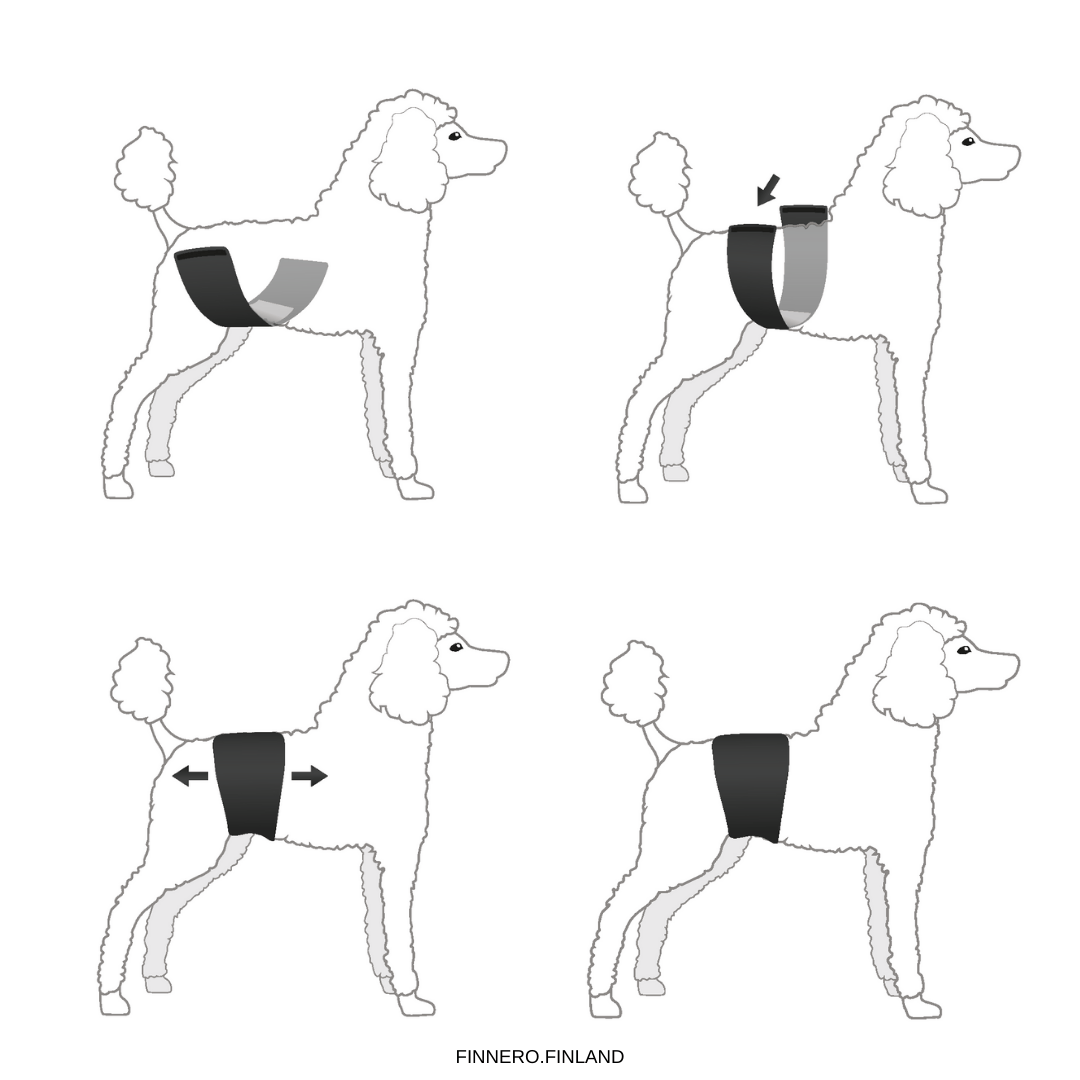 FINNERO.FINLAND