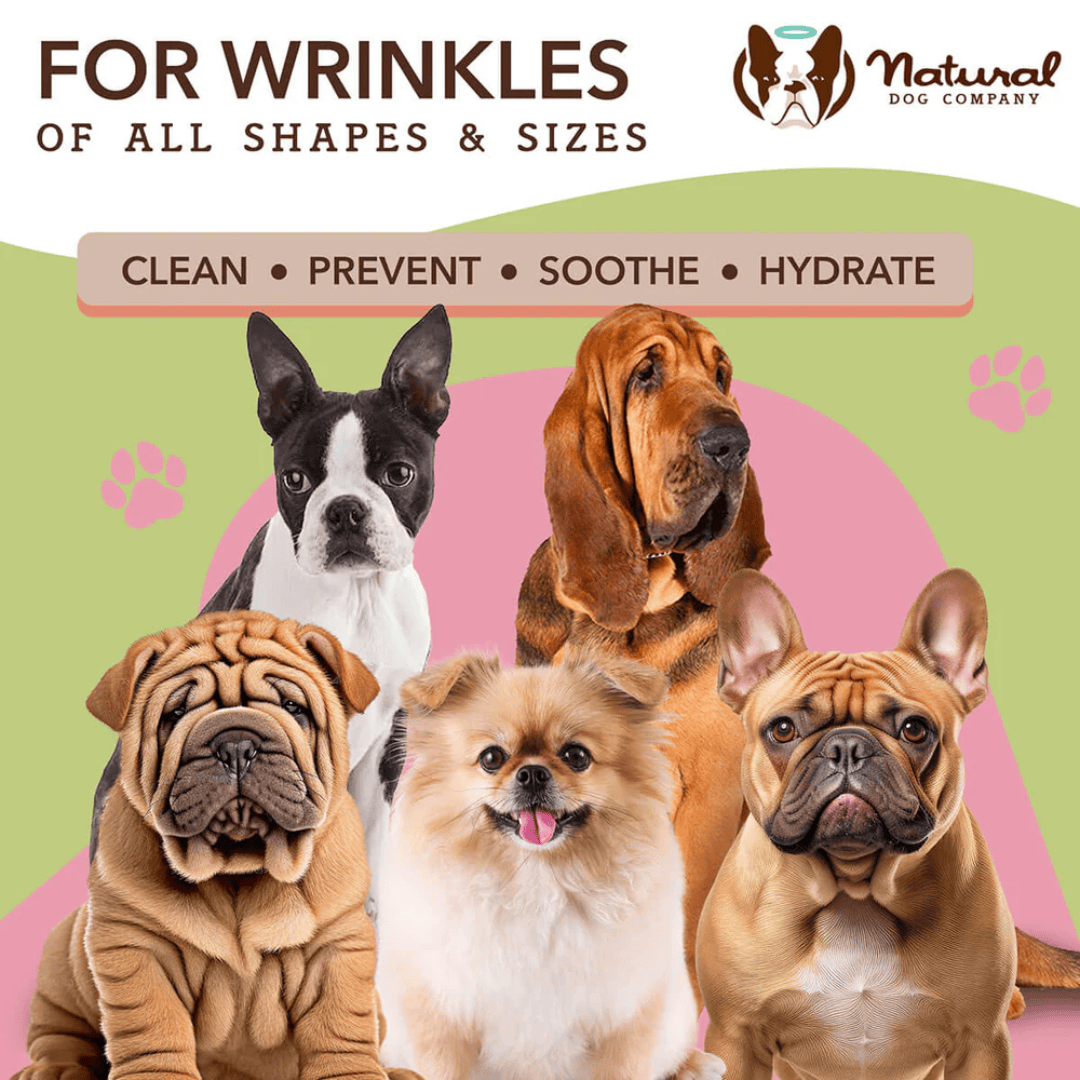 FOR WRINKLES
OF ALL SHAPES & SIZES

Natural
DOG COMPANY

CLEAN • PREVENT • SOOTHE • HYDRATE