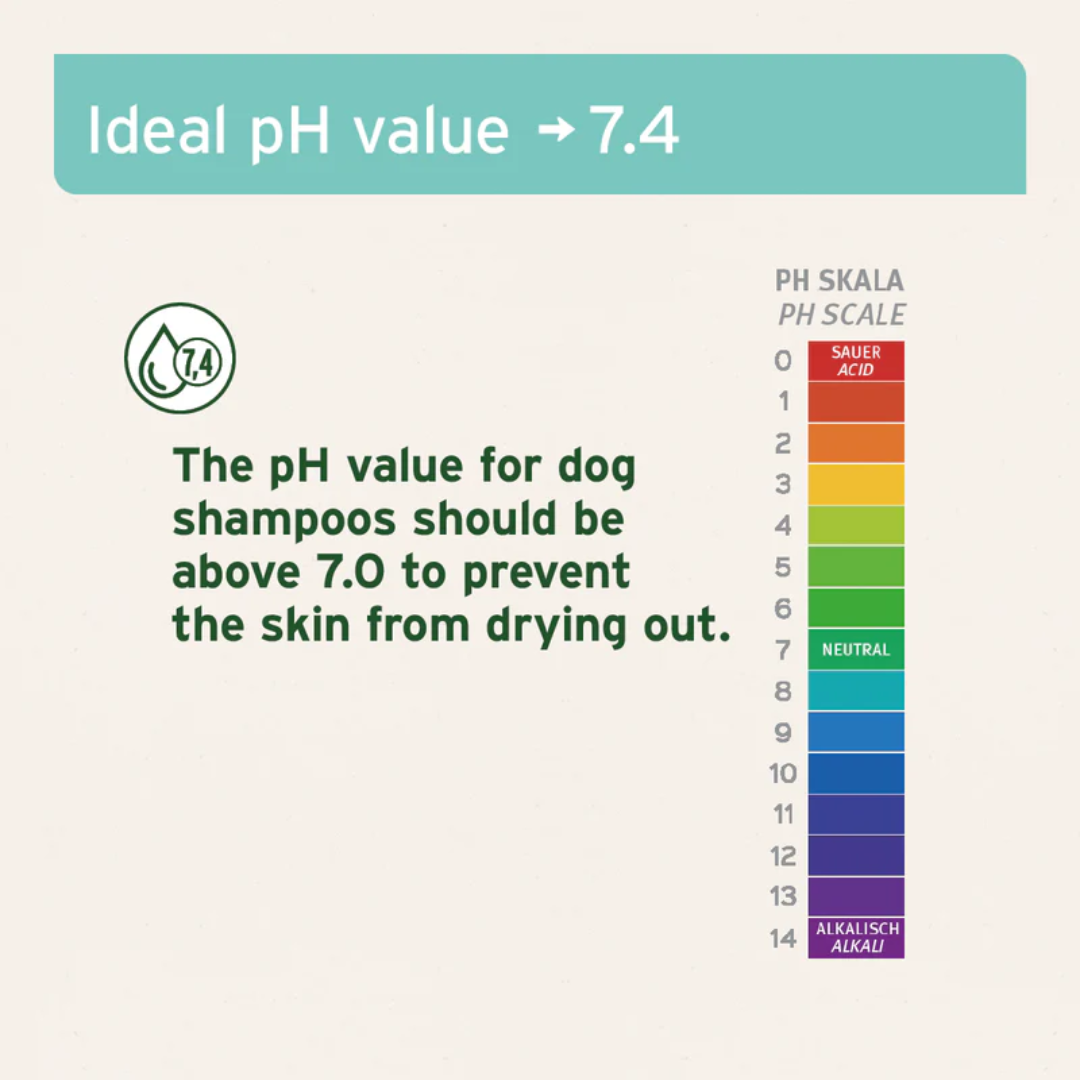 Ideal pH value → 7.4

7,4

The pH value for dog shampoos should be above 7.0 to prevent the skin from drying out.

PH SKALA
PH SCALE

0 SAUER ACID
1
2
3
4
5
6
7 NEUTRAL
8
9
10
11
12
13
14 ALKALISCH ALKALI