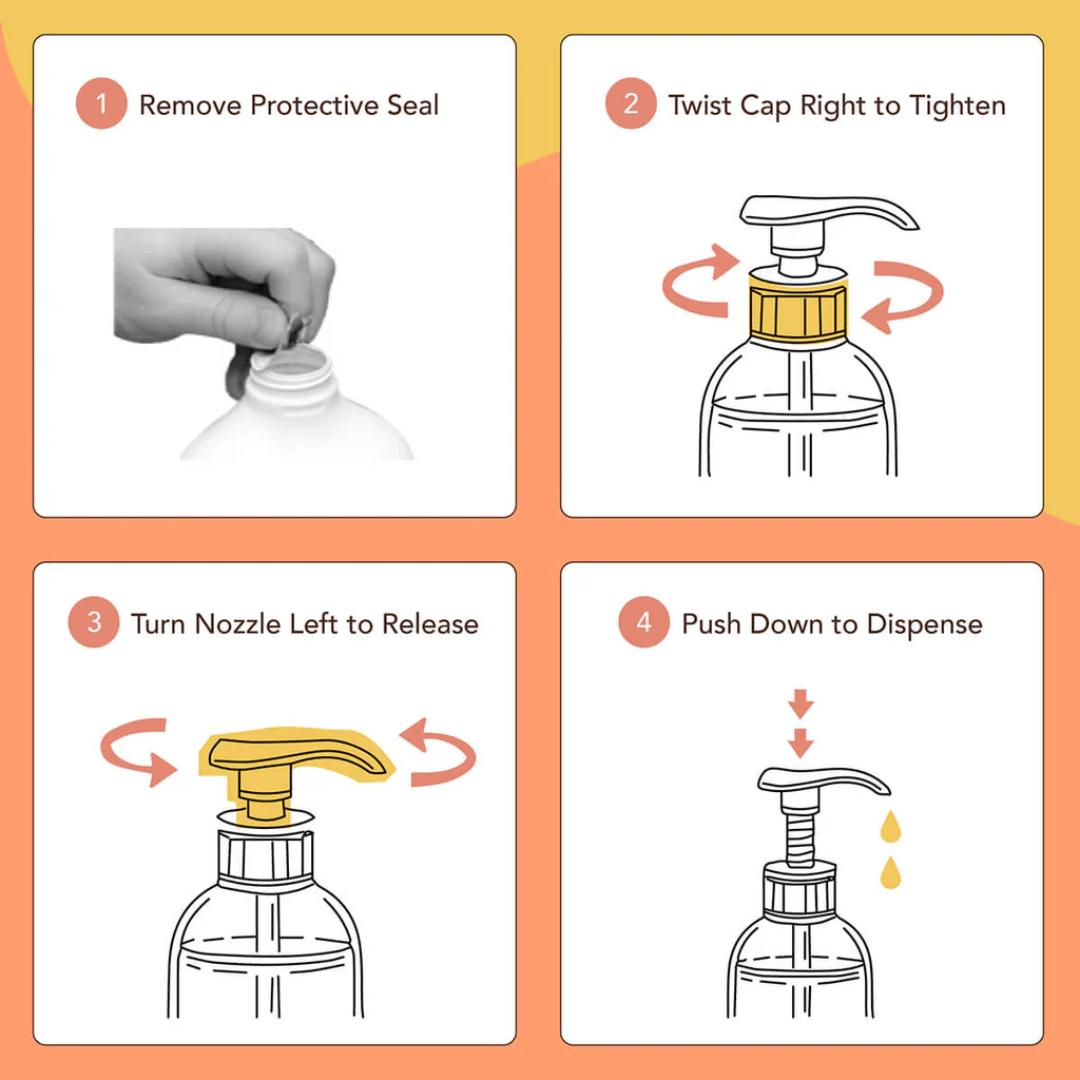 1 Remove Protective Seal

2 Twist Cap Right to Tighten

3 Turn Nozzle Left to Release

4 Push Down to Dispense