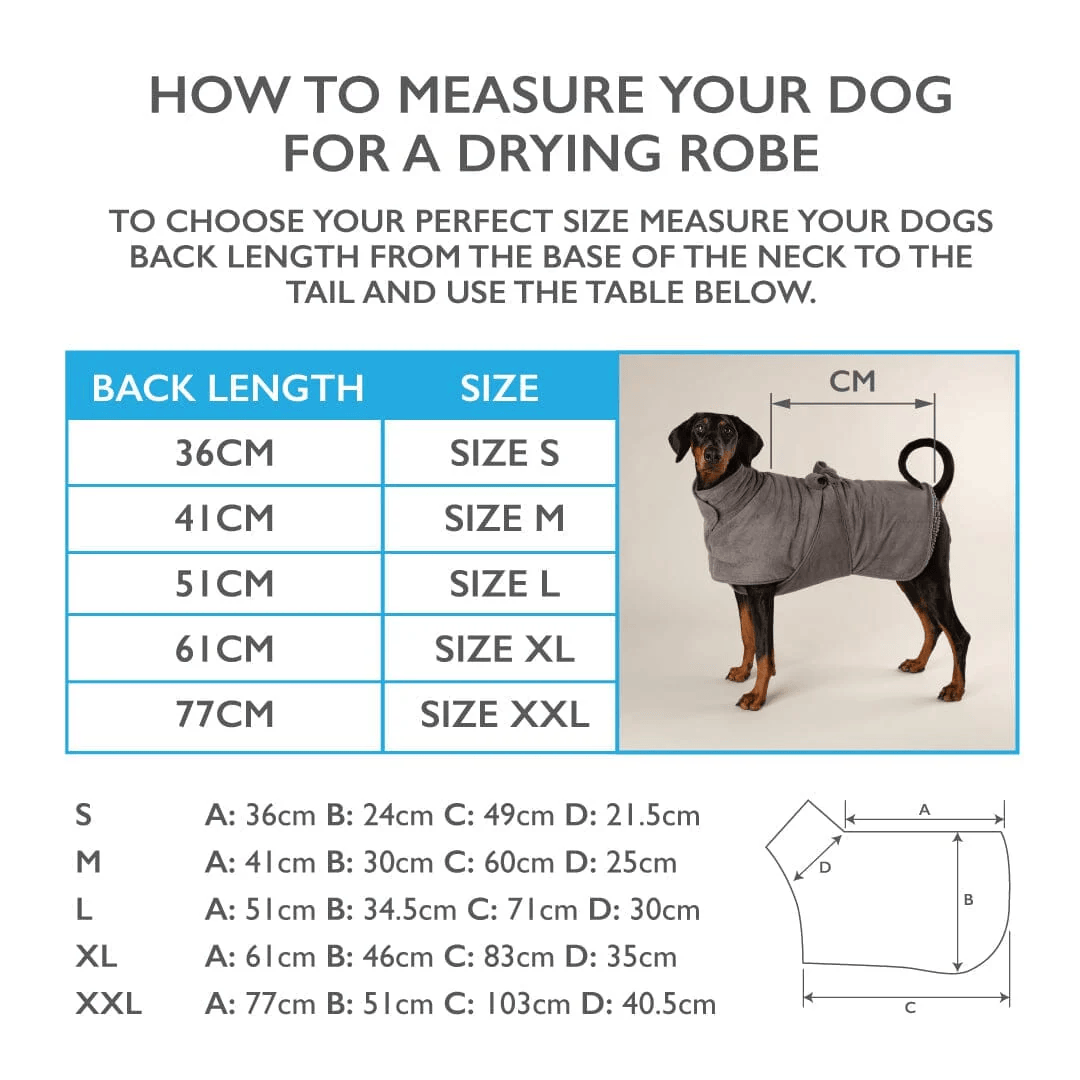 HOW TO MEASURE YOUR DOG FOR A DRYING ROBE

TO CHOOSE YOUR PERFECT SIZE MEASURE YOUR DOGS BACK LENGTH FROM THE BASE OF THE NECK TO THE TAIL AND USE THE TABLE BELOW.

| BACK LENGTH | SIZE |
|---|---|
| 36CM | SIZE S |
| 41CM | SIZE M |
| 51CM | SIZE L |
| 61CM | SIZE XL |
| 77CM | SIZE XXL |

CM

S A: 36cm B: 24cm C: 49cm D: 21.5cm
M A: 41cm B: 30cm C: 60cm D: 25cm
L A: 51cm B: 34.5cm C: 71cm D: 30cm
XL A: 61cm B: 46cm C: 83cm D: 35cm
XXL A: 77cm B: 51cm C: 103cm D: 40.5cm

A
D
B
C