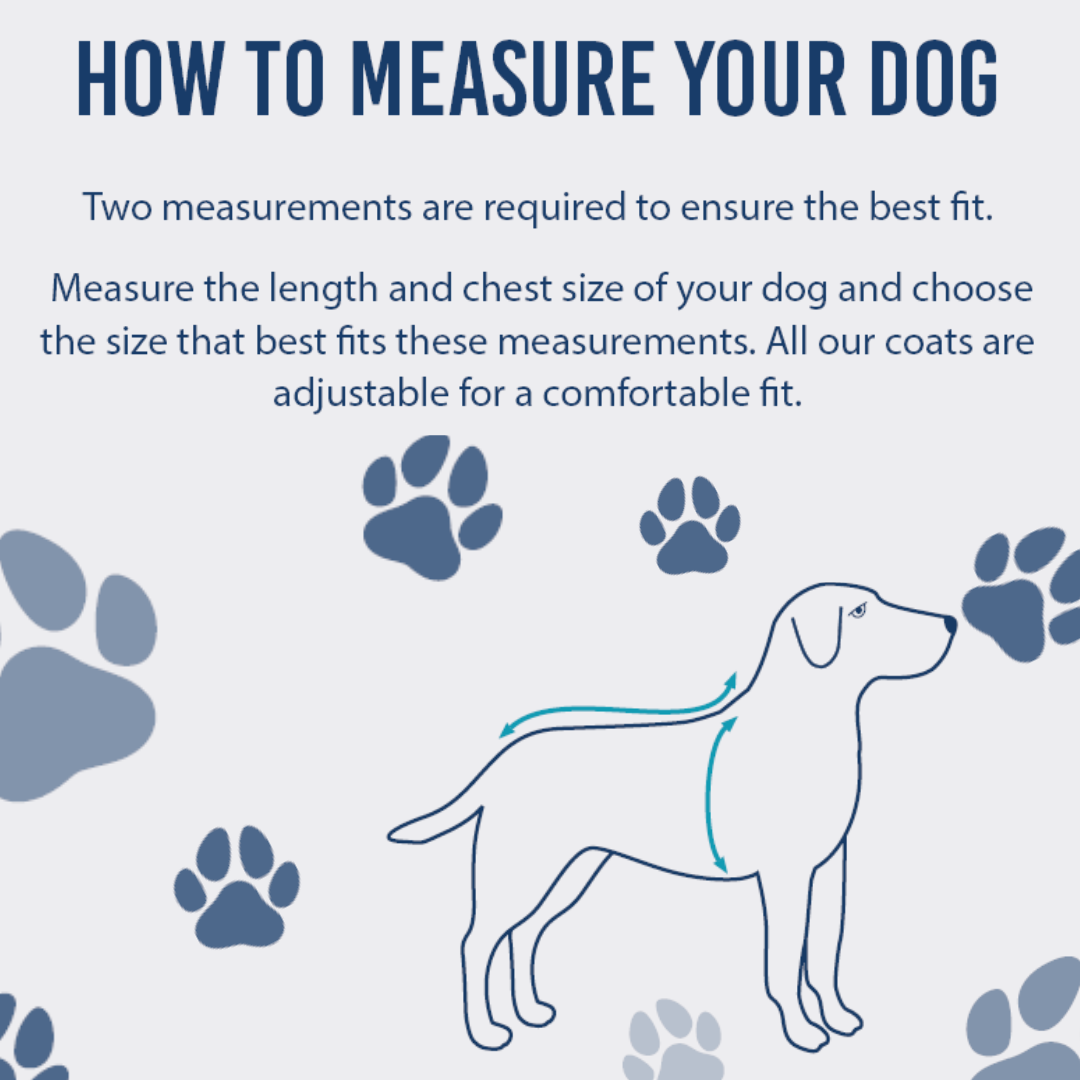 HOW TO MEASURE YOUR DOG

Two measurements are required to ensure the best fit.

Measure the length and chest size of your dog and choose the size that best fits these measurements. All our coats are adjustable for a comfortable fit.