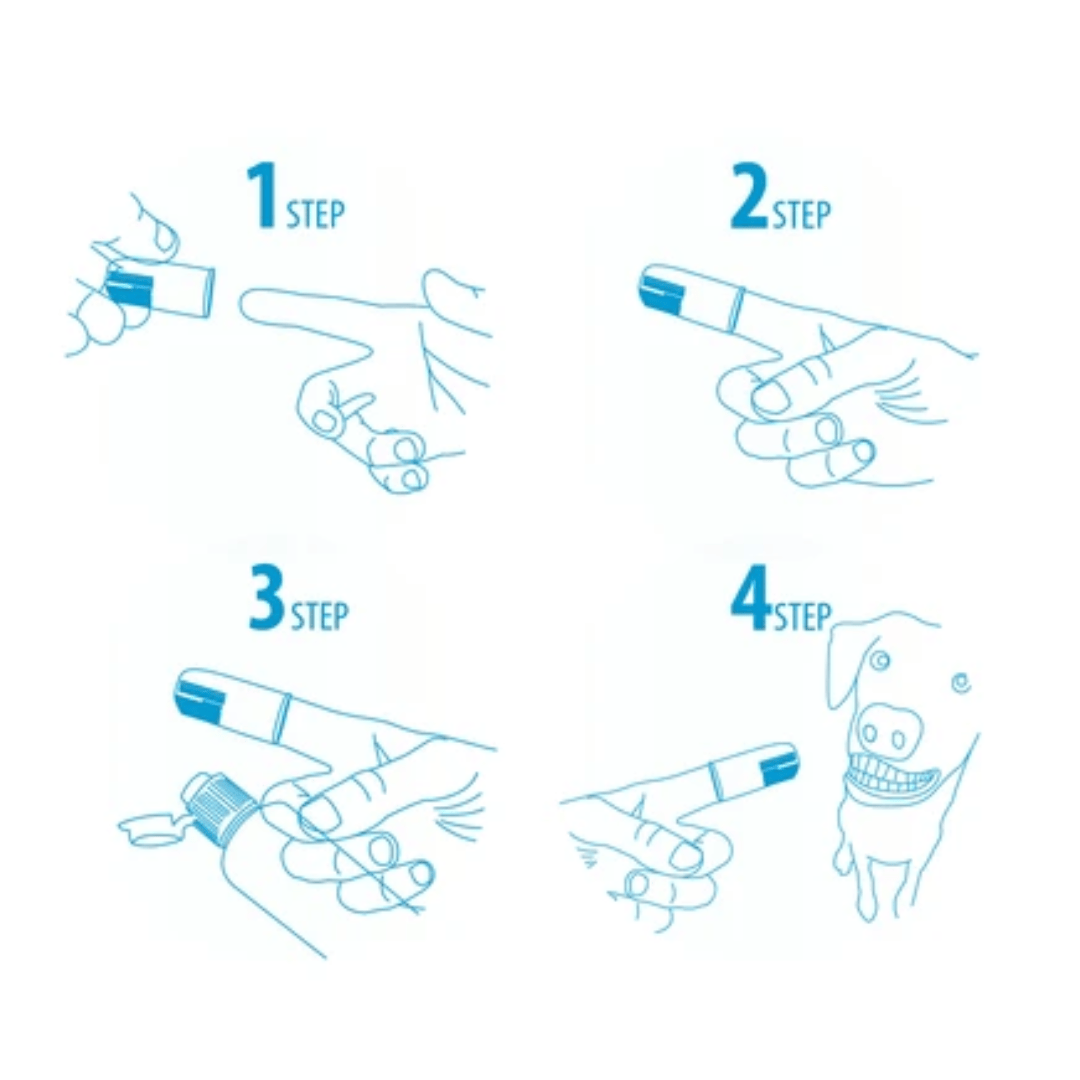 1 STEP

2 STEP

3 STEP

4 STEP