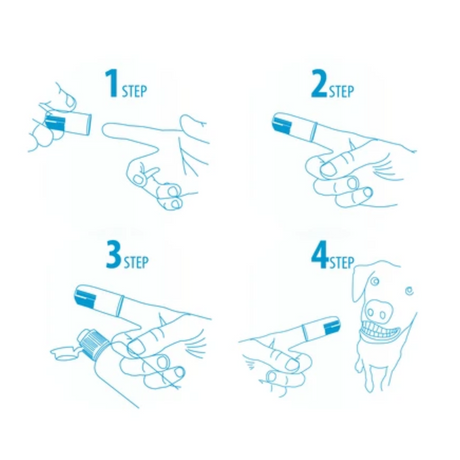 1 STEP

2 STEP

3 STEP

4 STEP