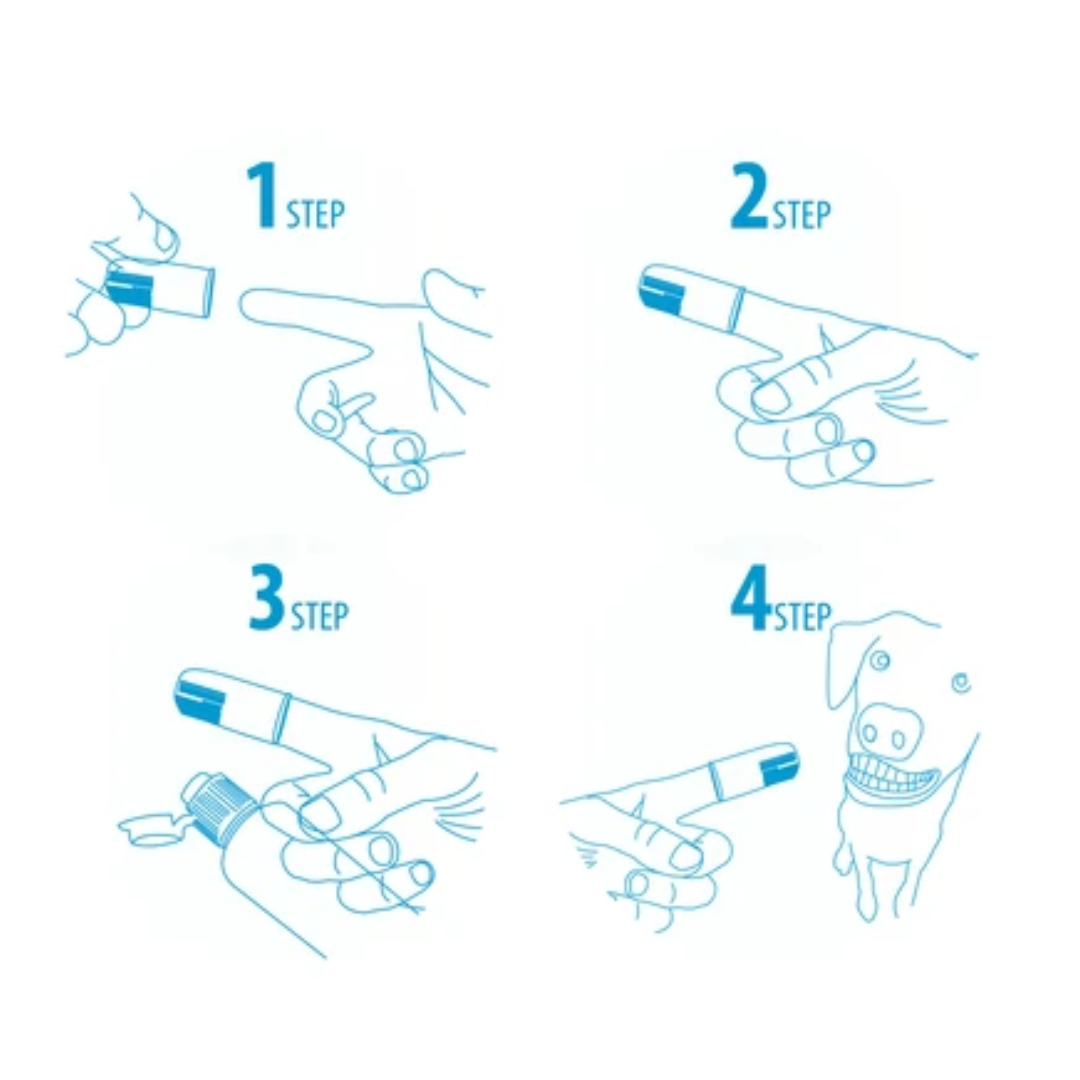 1 STEP

2 STEP

3 STEP

4 STEP