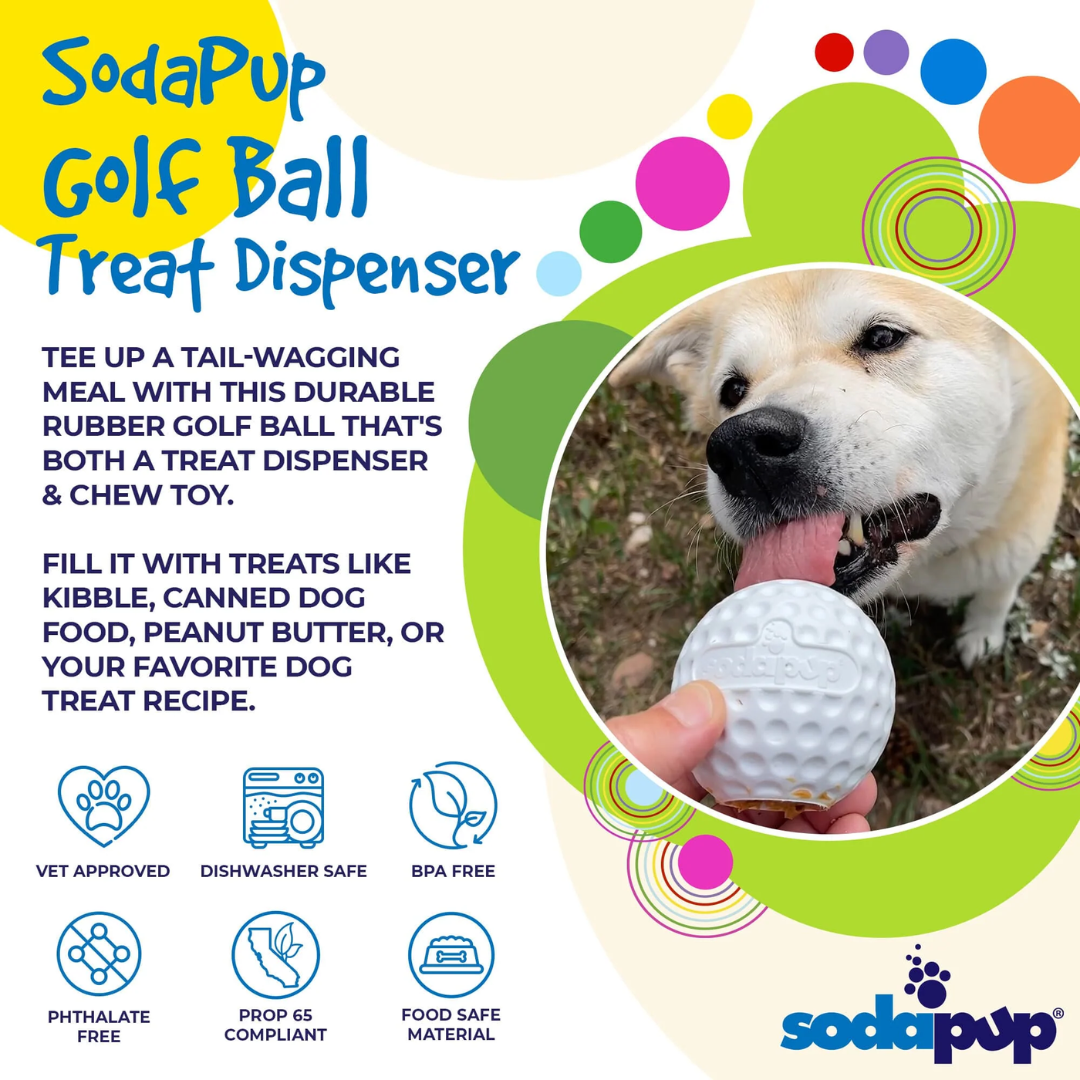 SodaPup Golf Ball Treat Dispenser

TEE UP A TAIL-WAGGING MEAL WITH THIS DURABLE RUBBER GOLF BALL THAT'S BOTH A TREAT DISPENSER & CHEW TOY.

FILL IT WITH TREATS LIKE KIBBLE, CANNED DOG FOOD, PEANUT BUTTER, OR YOUR FAVORITE DOG TREAT RECIPE.

sodapup

VET APPROVED
DISHWASHER SAFE
BPA FREE
PHTHALATE FREE
PROP 65 COMPLIANT
FOOD SAFE MATERIAL

sodapup®