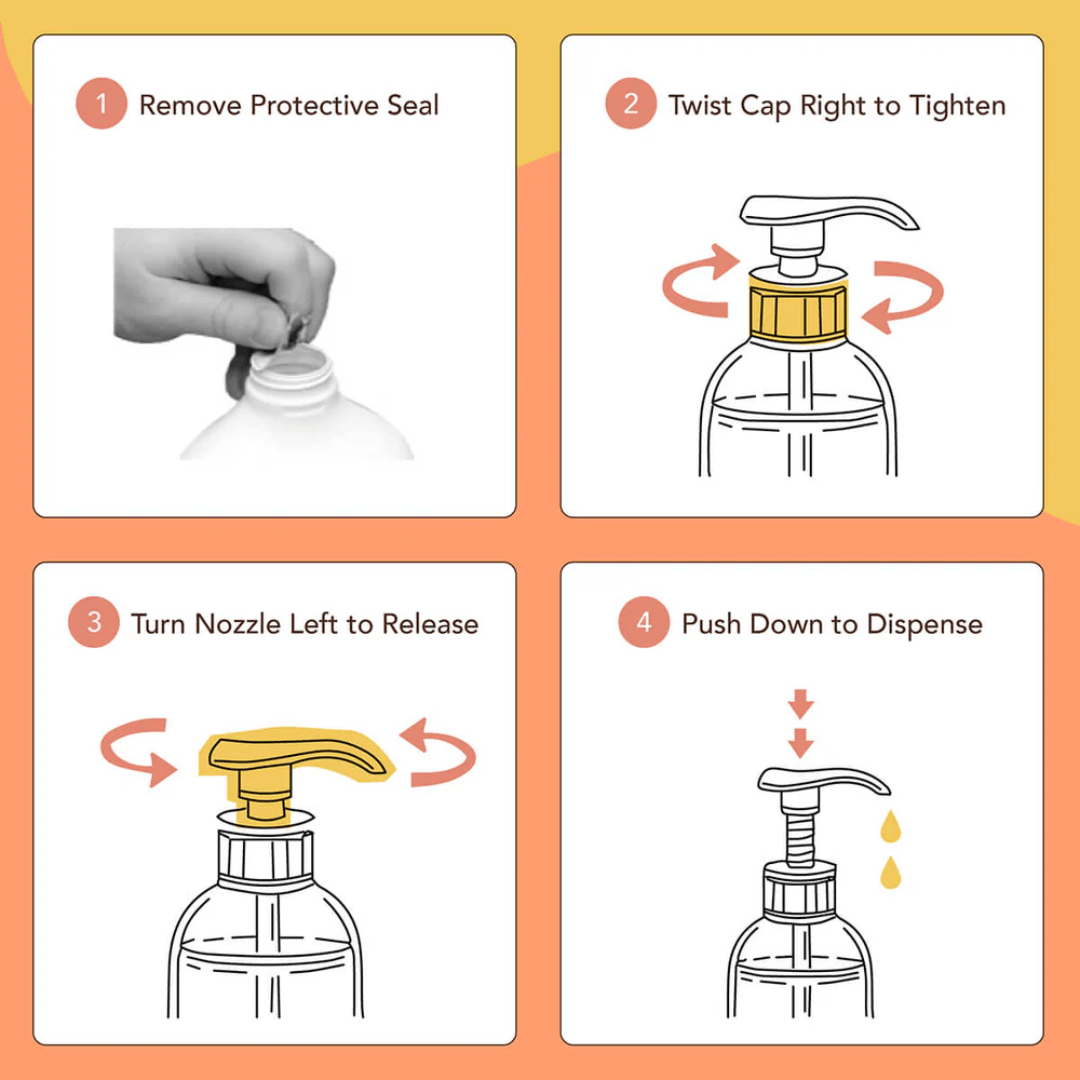 1 Remove Protective Seal

2 Twist Cap Right to Tighten

3 Turn Nozzle Left to Release

4 Push Down to Dispense