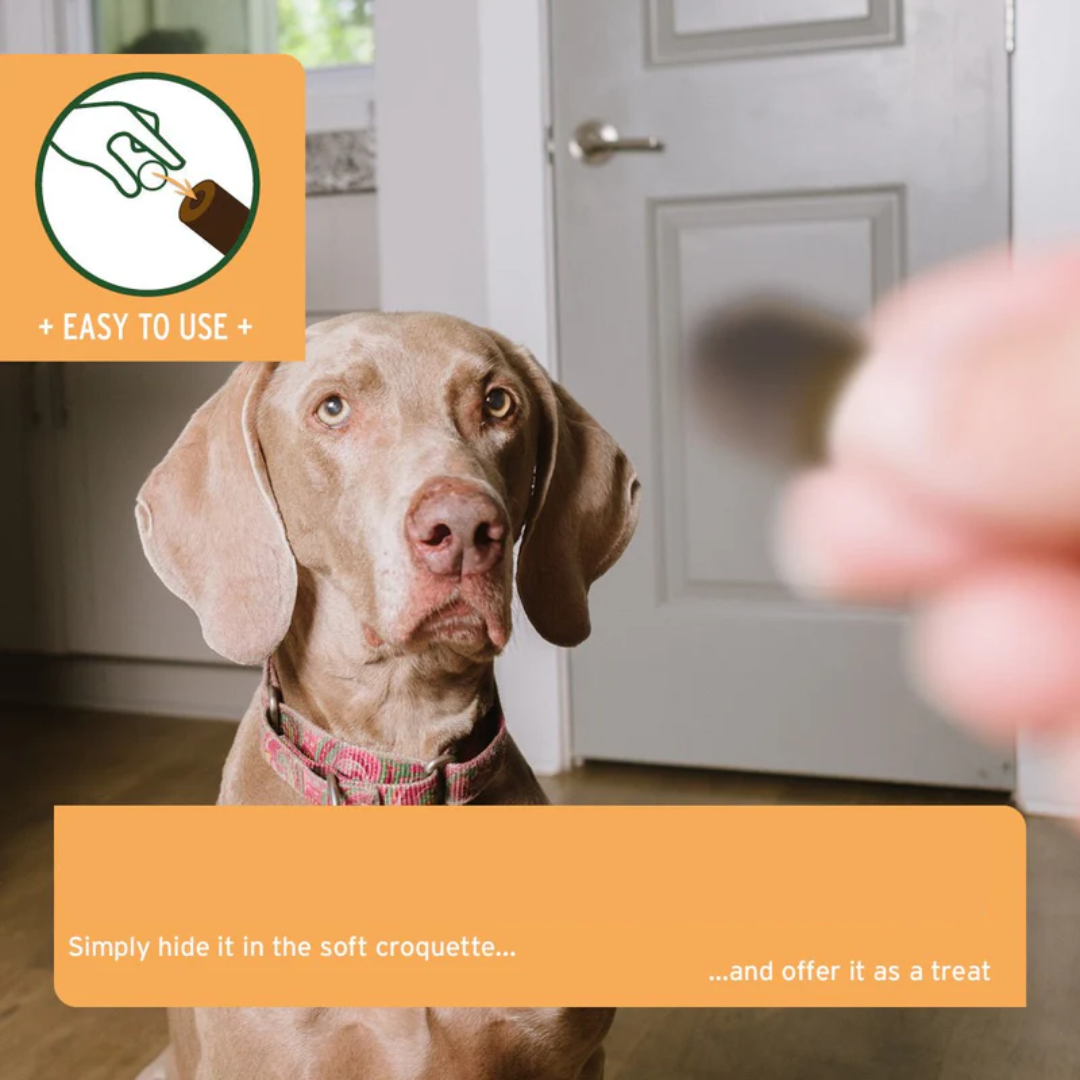 + EASY TO USE +

Simply hide it in the soft croquette...

...and offer it as a treat