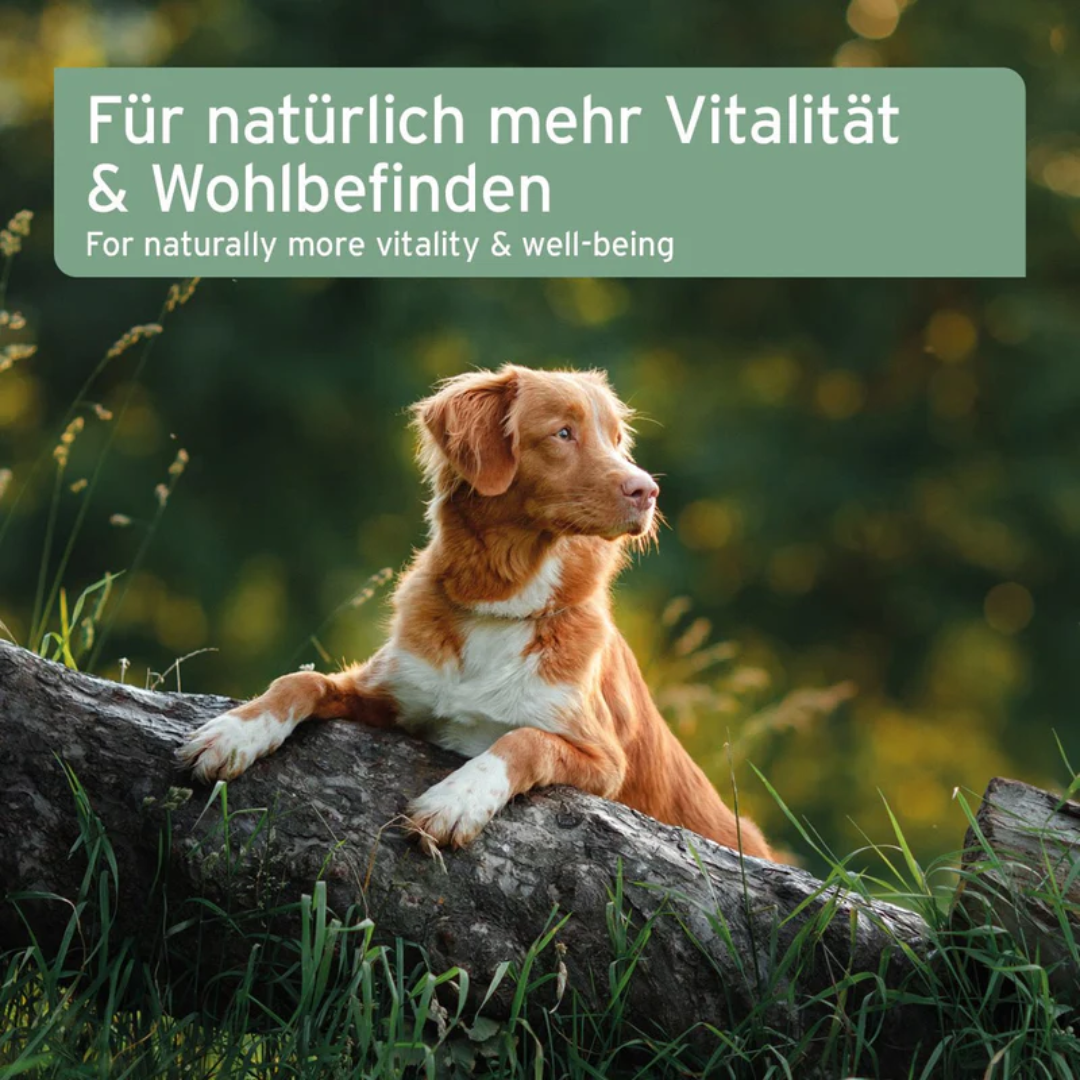 Für natürlich mehr Vitalität & Wohlbefinden
For naturally more vitality & well-being