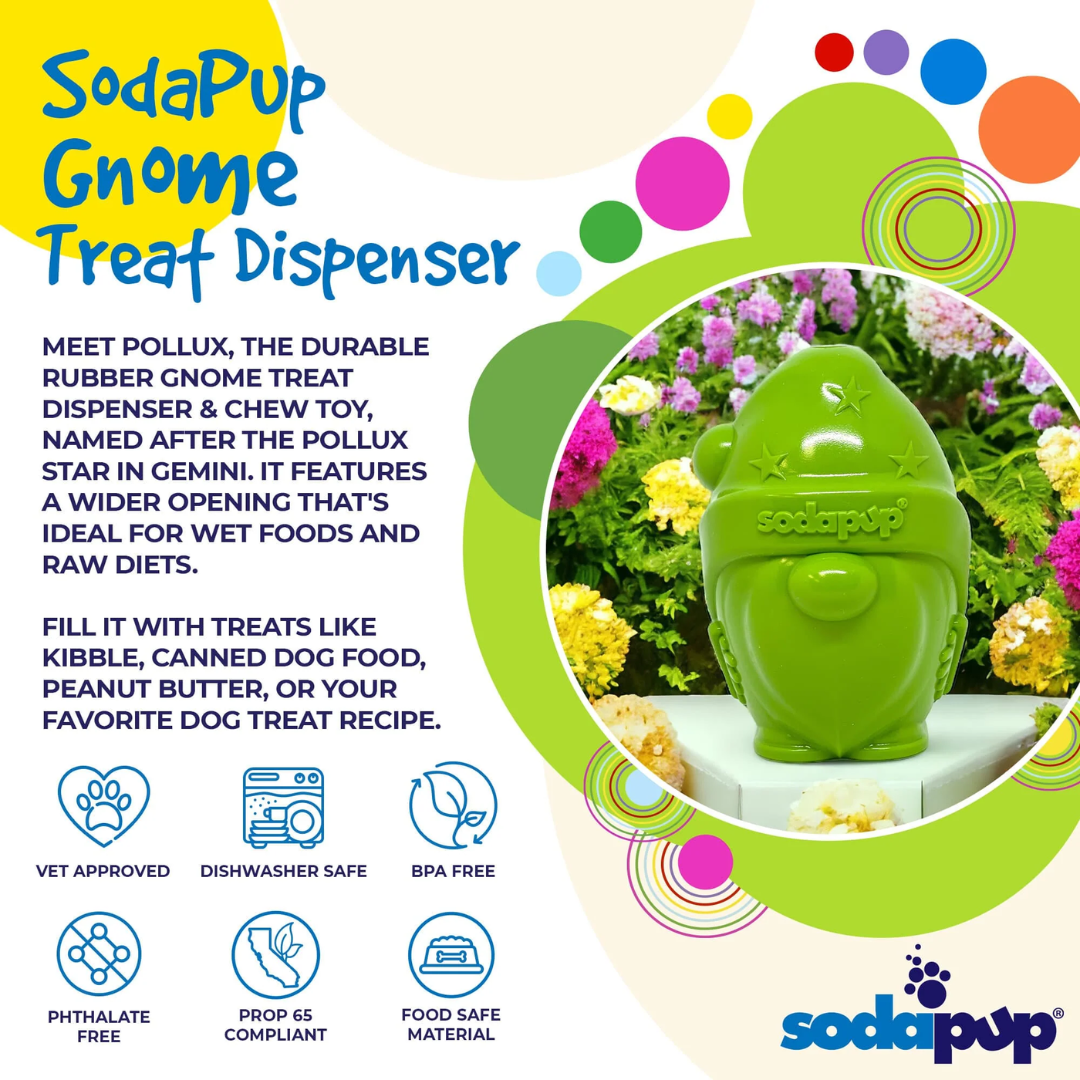 SodaPup Gnome Treat Dispenser

MEET POLLUX, THE DURABLE RUBBER GNOME TREAT DISPENSER & CHEW TOY, NAMED AFTER THE POLLUX STAR IN GEMINI. IT FEATURES A WIDER OPENING THAT'S IDEAL FOR WET FOODS AND RAW DIETS.

FILL IT WITH TREATS LIKE KIBBLE, CANNED DOG FOOD, PEANUT BUTTER, OR YOUR FAVORITE DOG TREAT RECIPE.

sodapup®

VET APPROVED

DISHWASHER SAFE

BPA FREE

PHTHALATE FREE

PROP 65 COMPLIANT

FOOD SAFE MATERIAL

sodapup®