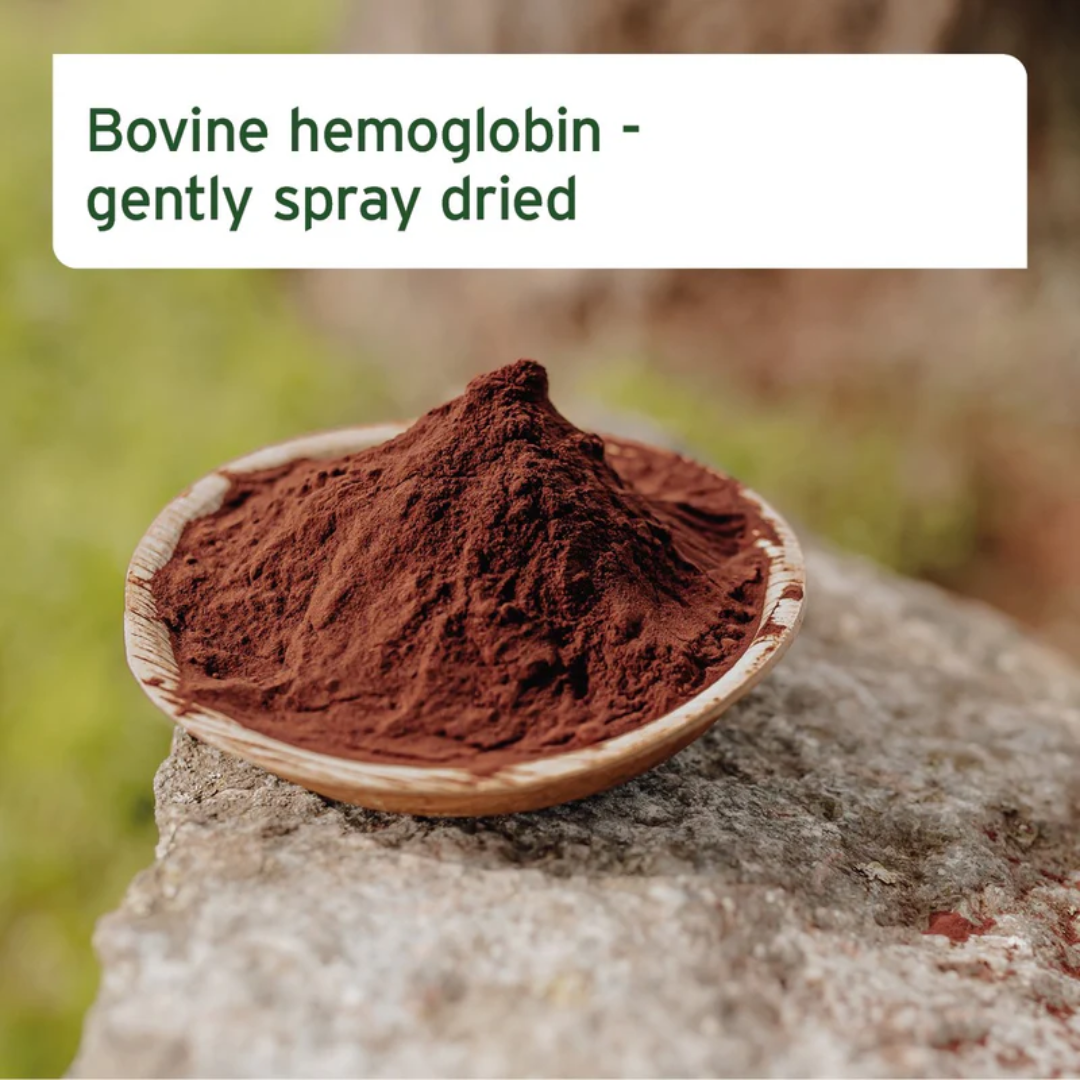 Bovine hemoglobin - gently spray dried